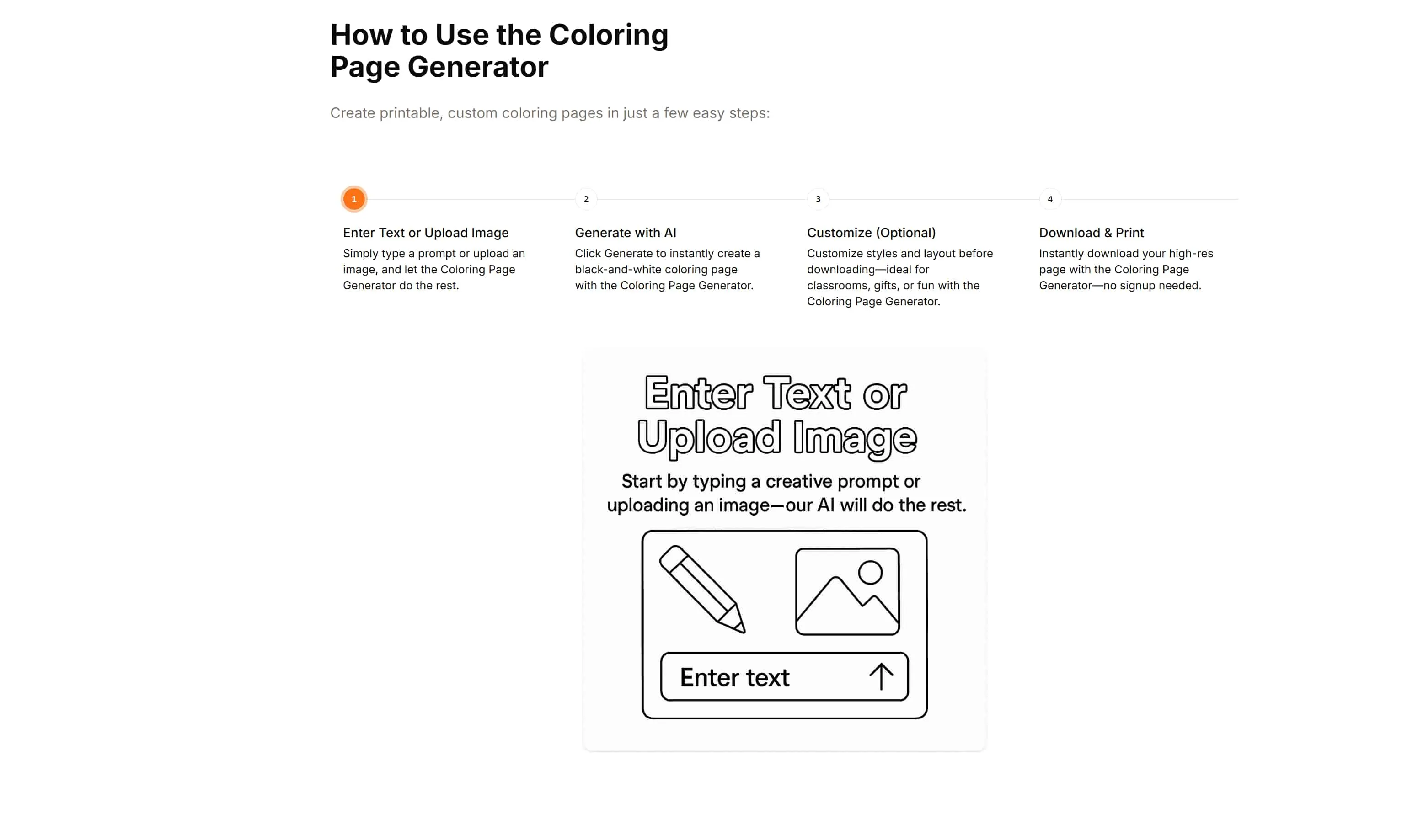 How to Use the Coloring Page Generator

Create printable, custom coloring pages in just a few easy steps:

1

Enter Text or Upload Image

Simply type a prompt or upload an image, and let the Coloring Page Generator do the rest.

2

Generate with AI

Click Generate to instantly create a black-and-white coloring page with the Coloring Page Generator.

3

Customize (Optional)

Customize styles and layout before downloading—ideal for classrooms, gifts, or fun with the Coloring Page Generator.

4

Download & Print

Instantly download your high-res page with the Coloring Page Generator—no signup needed.

Enter Text or Upload Image

Start by typing a creative prompt or uploading an image—our AI will do the rest.

Enter text