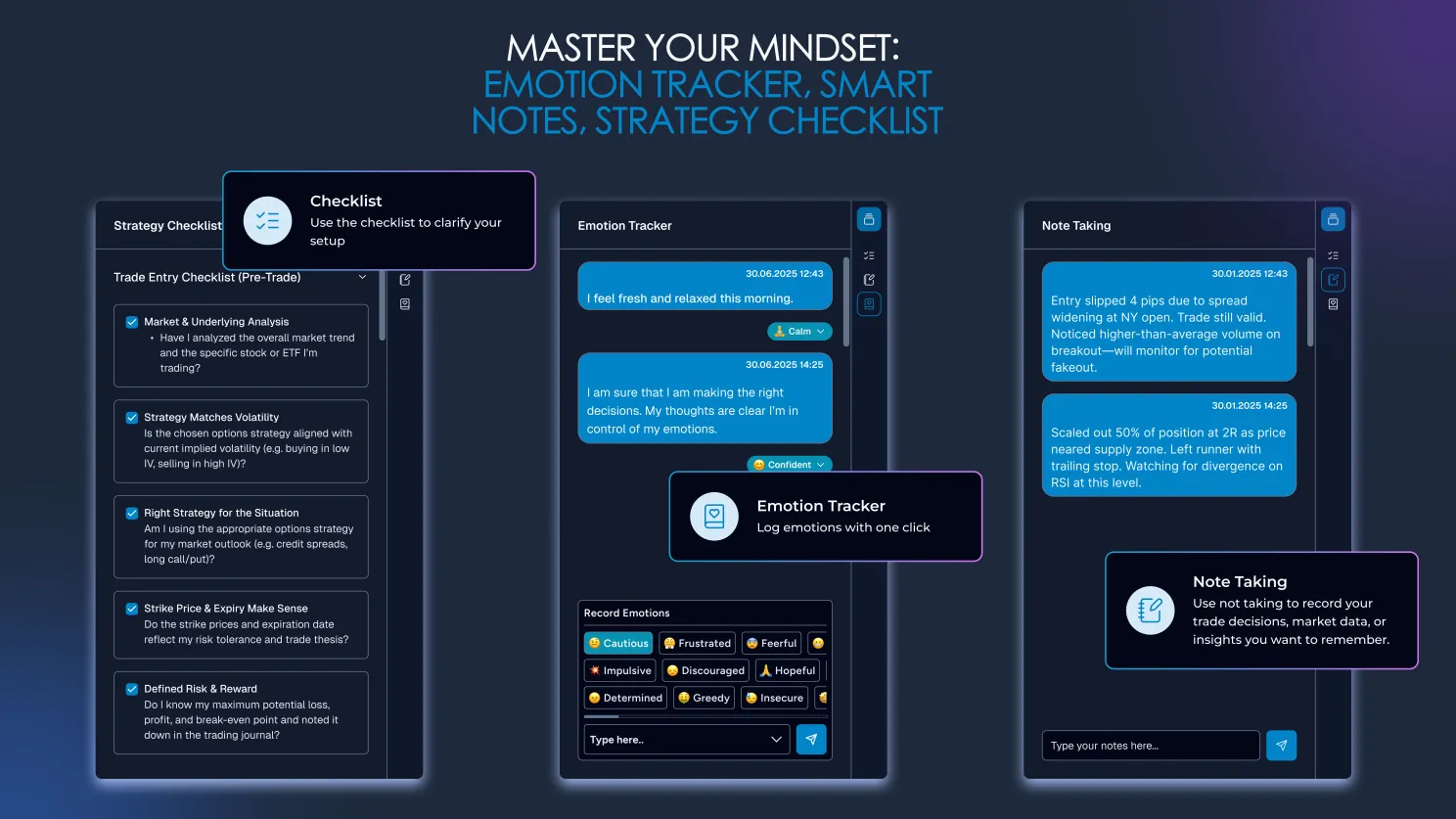 MASTER YOUR MINDSET:
EMOTION TRACKER, SMART NOTES, STRATEGY CHECKLIST

Strategy Checklist

Checklist
Use the checklist to clarify your setup

Trade Entry Checklist (Pre-Trade)

Market & Underlying Analysis
• Have I analyzed the overall market trend and the specific stock or ETF I'm trading?

Strategy Matches Volatility
Is the chosen options strategy aligned with current implied volatility (e.g. buying in low IV, selling in high IV)?

Right Strategy for the Situation
Am I using the appropriate options strategy for my market outlook (e.g. credit spreads, long call/put)?

Strike Price & Expiry Make Sense
Do the strike prices and expiration date reflect my risk tolerance and trade thesis?

Defined Risk & Reward
Do I know my maximum potential loss, profit, and break-even point and noted it down in the trading journal?

Emotion Tracker

30.06.2025 12:43
I feel fresh and relaxed this morning.

Calm

30.06.2025 14:25
I am sure that I am making the right decisions. My thoughts are clear I'm in control of my emotions.

Confident

Emotion Tracker
Log emotions with one click

Record Emotions
Cautious
Frustrated
Feerful
Impulsive
Discouraged
Hopeful
Determined
Greedy
Insecure
Type here..

Note Taking

30.01.2025 12:43
Entry slipped 4 pips due to spread widening at NY open. Trade still valid. Noticed higher-than-average volume on breakout—will monitor for potential fakeout.

30.01.2025 14:25
Scaled out 50% of position at 2R as price neared supply zone. Left runner with trailing stop. Watching for divergence on RSI at this level.

Note Taking
Use not taking to record your trade decisions, market data, or insights you want to remember.

Type your notes here...